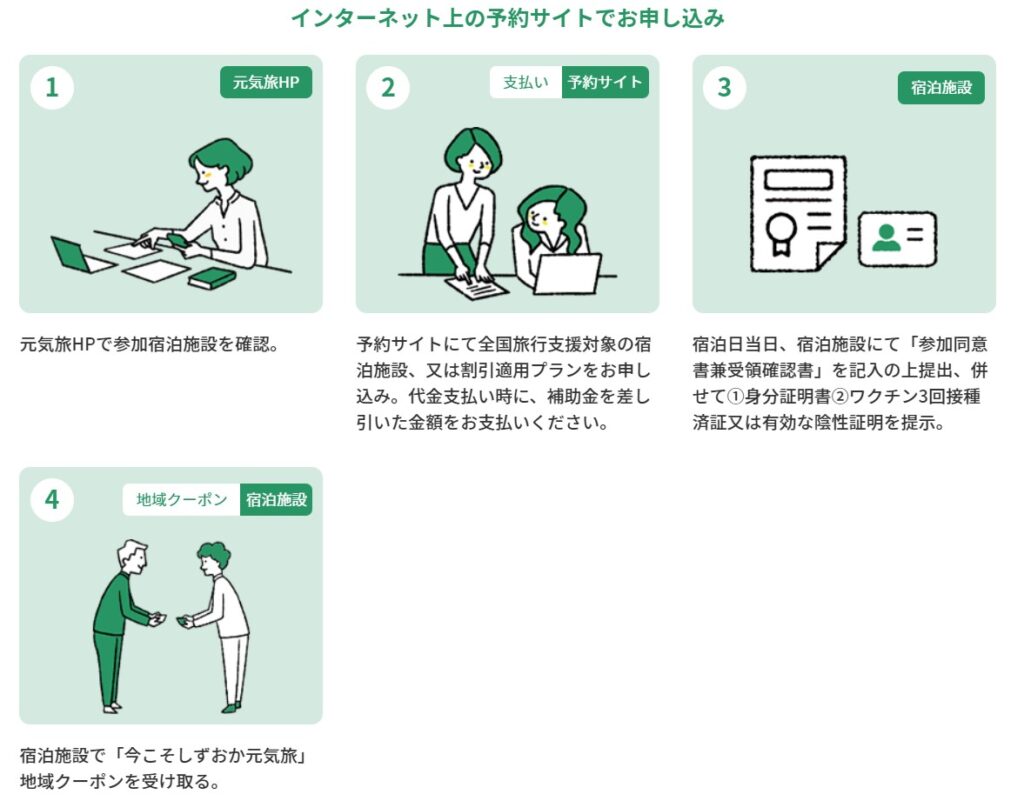 インターネット上の予約サイトでお申し込み

1
元気旅HP

元気旅HPで参加宿泊施設を確認。

2
支払い 予約サイト

予約サイトにて全国旅行支援対象の宿泊施設、又は割引適用プランをお申し込み。代金支払い時に、補助金を差し引いた金額をお支払いください。

3
宿泊施設

宿泊日当日、宿泊施設にて「参加同意書兼受領確認書」を記入の上提出、併せて①身分証明書②ワクチン3回接種済証又は有効な陰性証明を提示。

4
地域クーポン 宿泊施設

宿泊施設で「今こそしずおか元気旅」地域クーポンを受け取る。